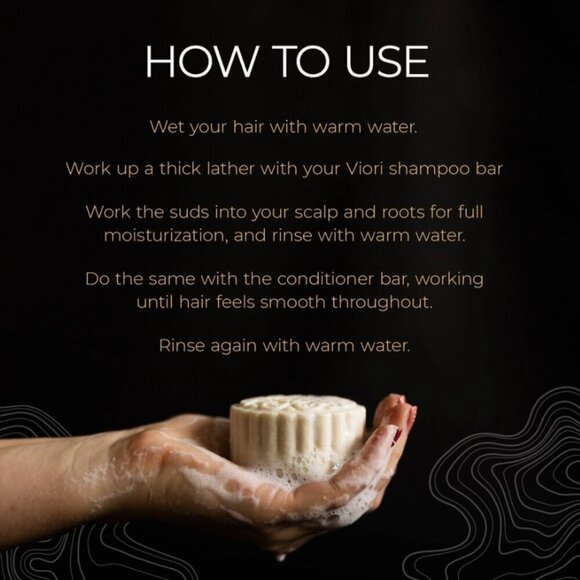 HOW TO USE

Wet your hair with warm water.

Work up a thick lather with your Viori shampoo bar

Work the suds into your scalp and roots for full moisturization, and rinse with warm water.

Do the same with the conditioner bar, working until hair feels smooth throughout.

Rinse again with warm water.